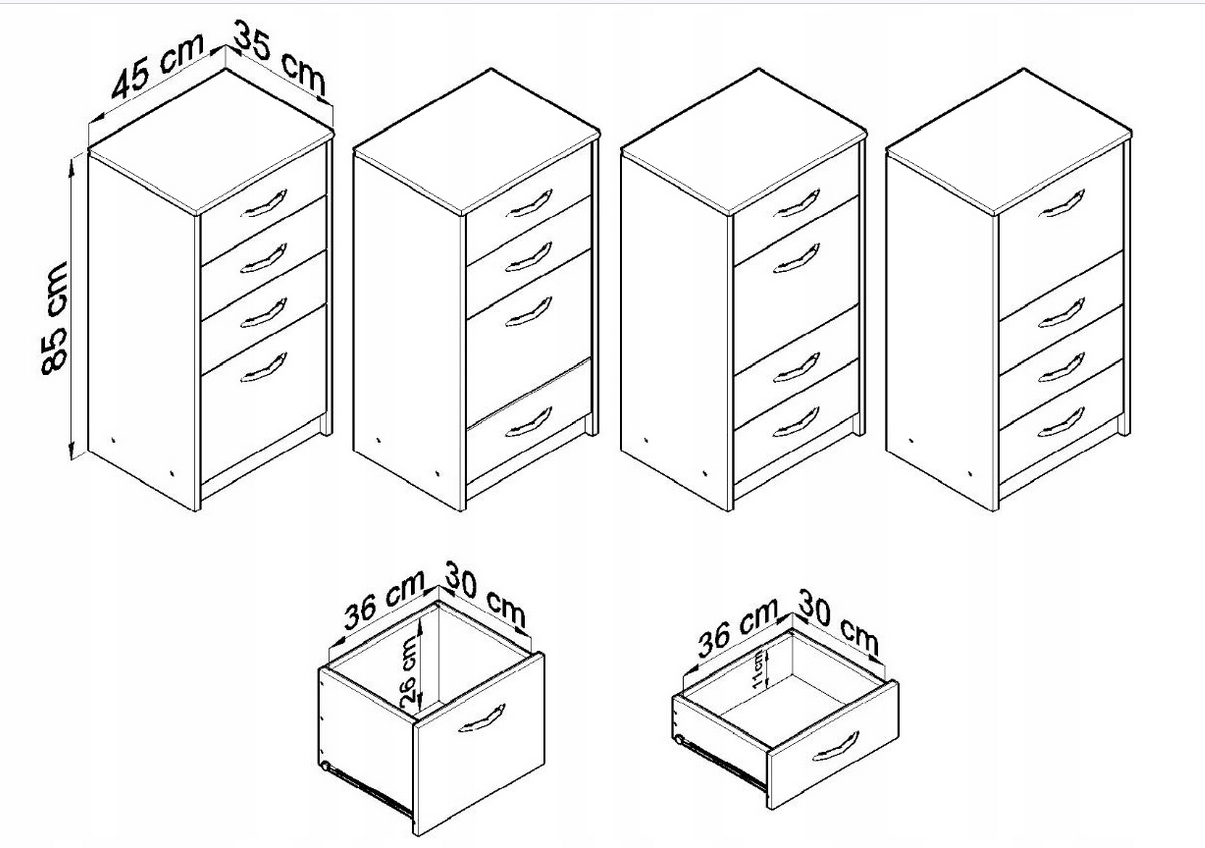 45 cm
35 cm
85 cm

36 cm
30 cm
26 cm

36 cm
30 cm
11 cm