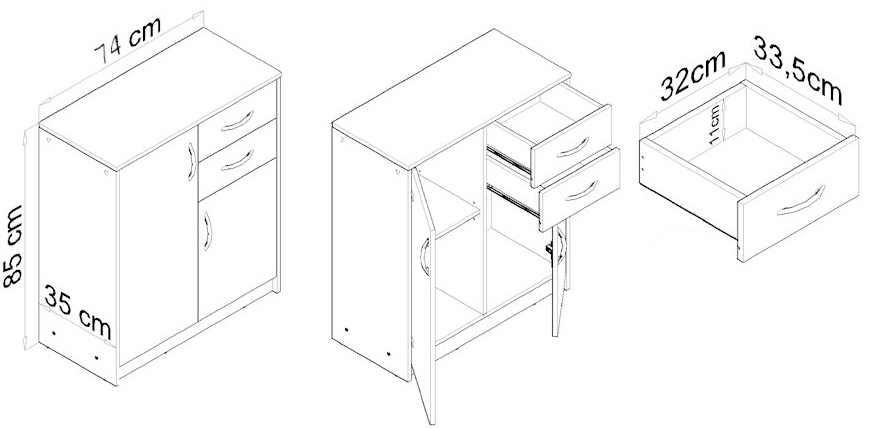 74 cm
85 cm
35 cm
32cm
33,5cm
11cm